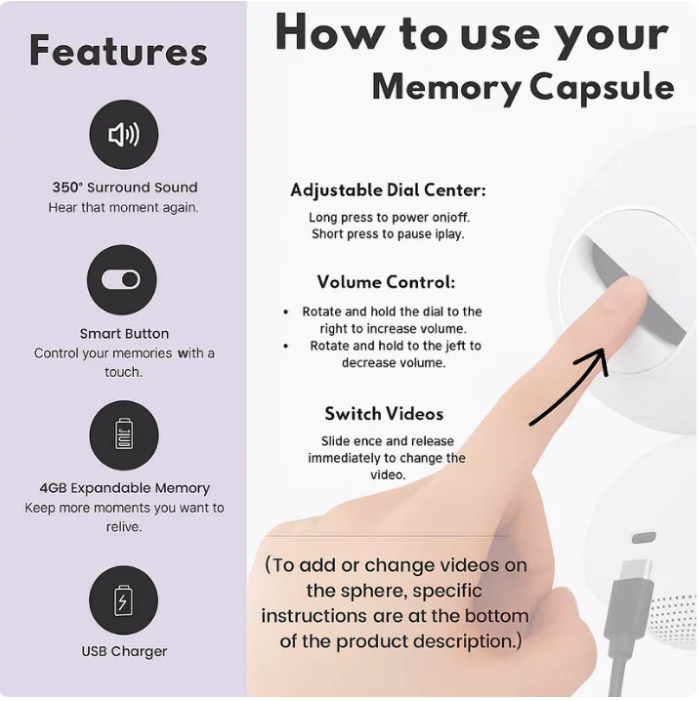 Features

350° Surround Sound
Hear that moment again.

Smart Button
Control your memories with a touch.

4GB Expandable Memory
Keep more moments you want to relive.

USB Charger

How to use your
Memory Capsule

Adjustable Dial Center:
Long press to power onioff.
Short press to pause iplay.

Volume Control:
• Rotate and hold the dial to the right to increase volume.
• Rotate and hold to the jeft to decrease volume.

Switch Videos
Slide ence and release immediately to change the video.

(To add or change videos on the sphere, specific instructions are at the bottom of the product description.)