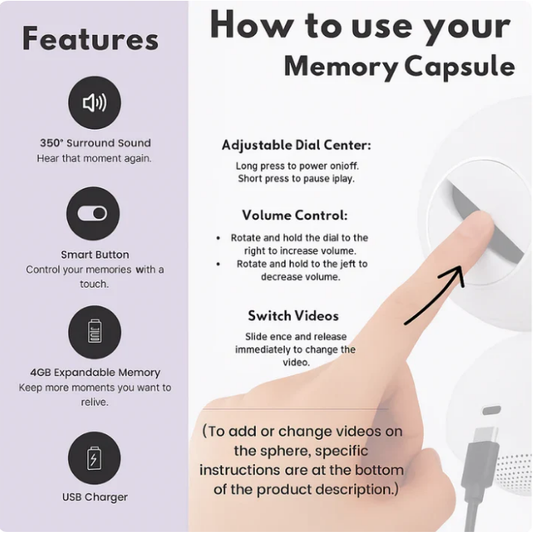 Features

350° Surround Sound
Hear that moment again.

Smart Button
Control your memories with a touch.

4GB Expandable Memory
Keep more moments you want to relive.

USB Charger

How to use your
Memory Capsule

Adjustable Dial Center:
Long press to power onioff.
Short press to pause iplay.

Volume Control:
• Rotate and hold the dial to the right to increase volume.
• Rotate and hold to the jeft to decrease volume.

Switch Videos
Slide ence and release immediately to change the video.

(To add or change videos on the sphere, specific instructions are at the bottom of the product description.)